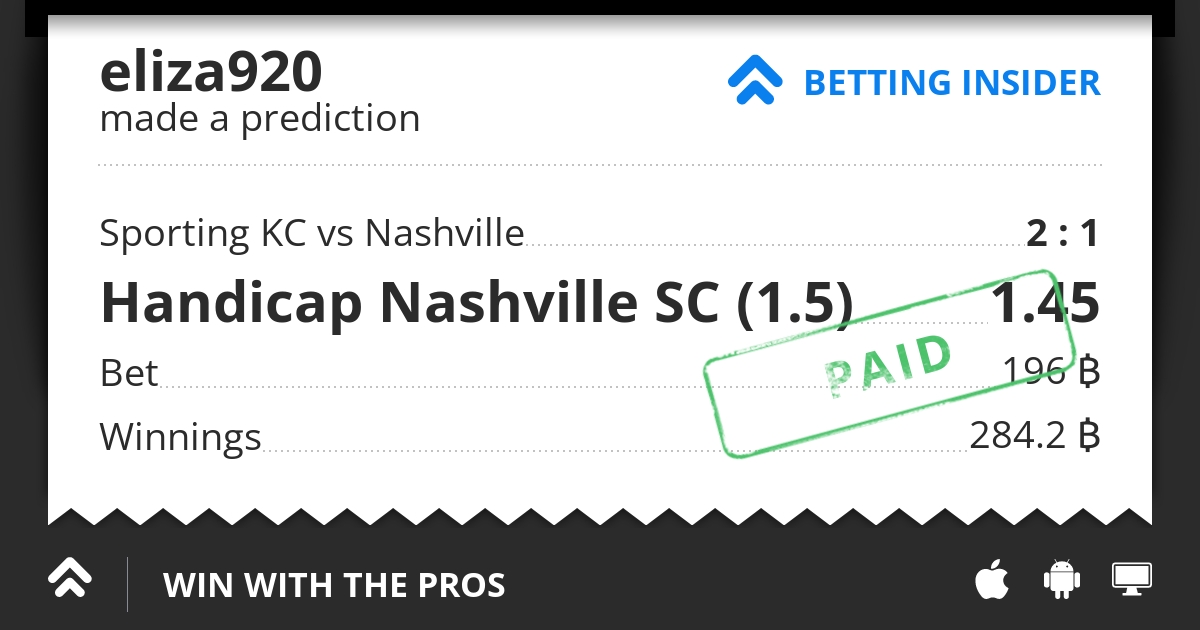 eliza920
made a prediction

BETTING INSIDER

Sporting KC vs Nashville 2 : 1

Handicap Nashville SC (1.5) 1.45

Bet 196 ฿

Winnings 284.2 ฿

PAID

WIN WITH THE PROS