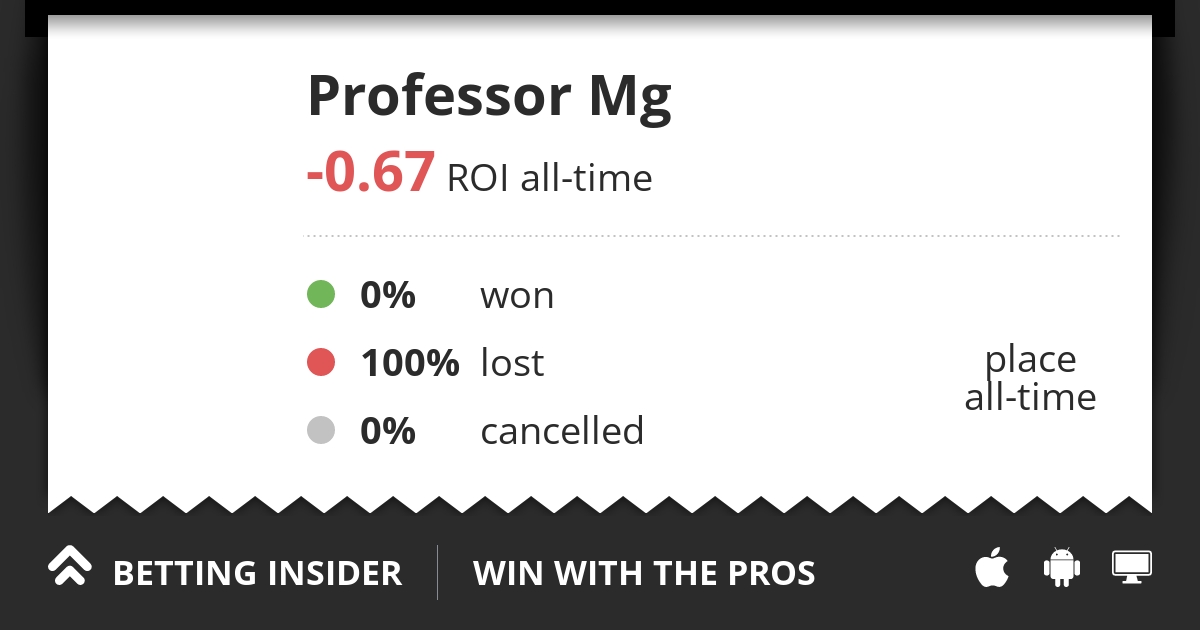 Professor Mg
-0.67 ROI all-time

• 0% won
• 100% lost
• 0% cancelled

place
all-time

BETTING INSIDER
WIN WITH THE PROS