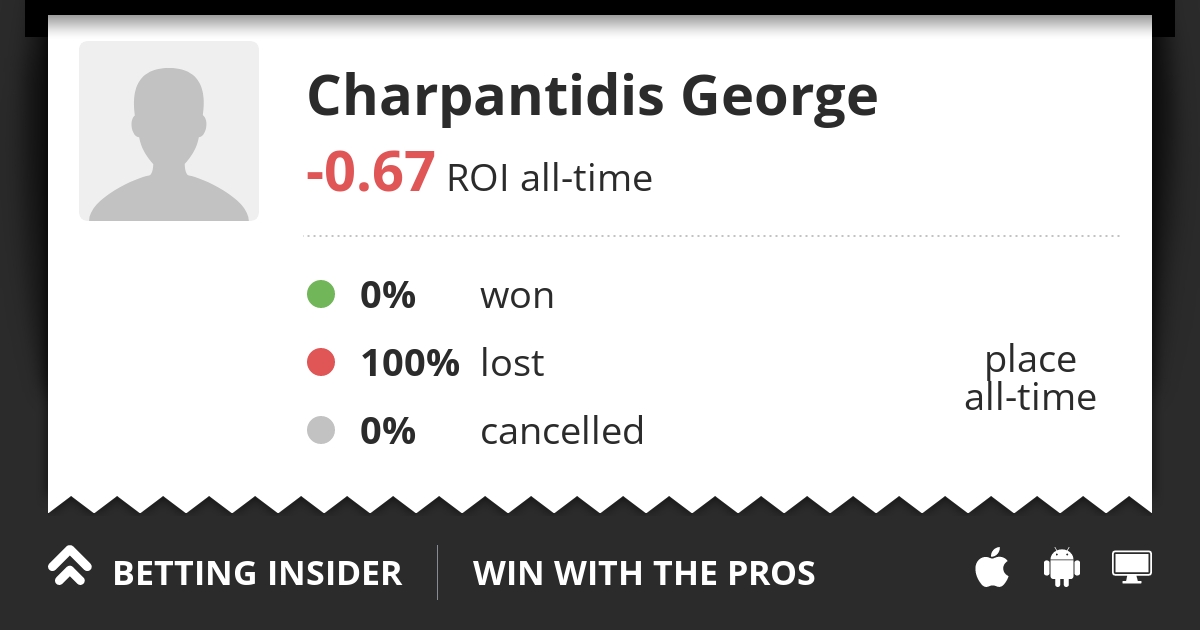 Charpantidis George

-0.67 ROI all-time

0% won
100% lost
0% cancelled

place
all-time

BETTING INSIDER
WIN WITH THE PROS